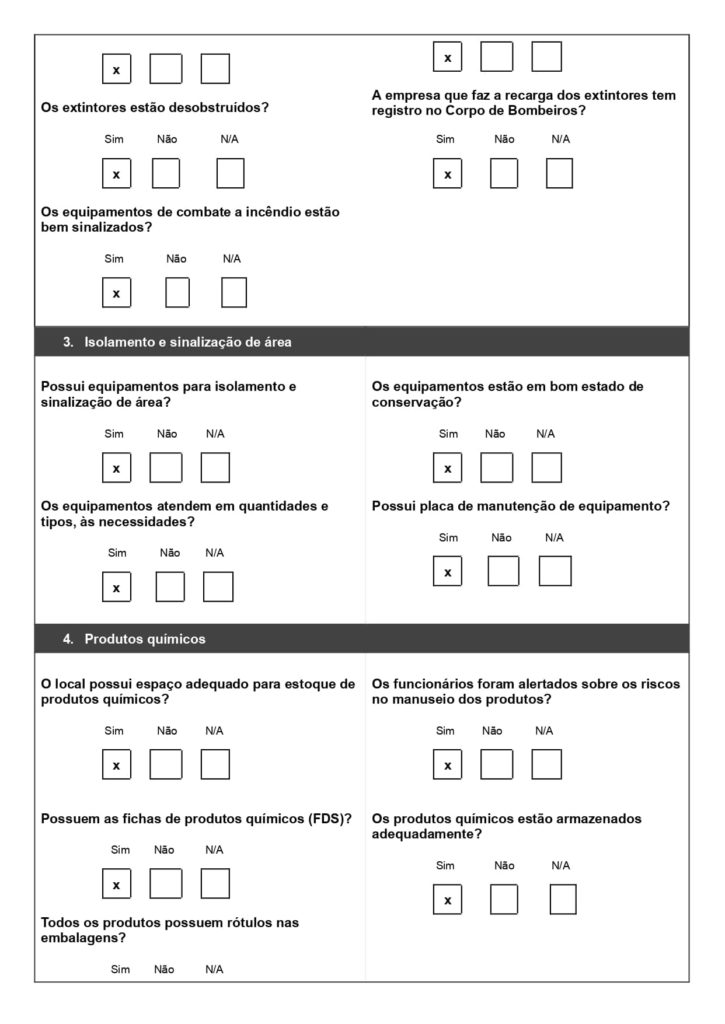 x

Os extintores estão desobstruídos?

Sim Não N/A

x

Os equipamentos de combate a incêndio estão bem sinalizados?

Sim Não N/A

x

x

A empresa que faz a recarga dos extintores tem registro no Corpo de Bombeiros?

Sim Não N/A

x

3. Isolamento e sinalização de área

Possui equipamentos para isolamento e sinalização de área?

Sim Não N/A

x

Os equipamentos atendem em quantidades e tipos, às necessidades?

Sim Não N/A

x

Os equipamentos estão em bom estado de conservação?

Sim Não N/A

x

Possui placa de manutenção de equipamento?

Sim Não N/A

x

4. Produtos químicos

O local possui espaço adequado para estoque de produtos químicos?

Sim Não N/A

x

Possuem as fichas de produtos químicos (FDS)?

Sim Não N/A

x

Todos os produtos possuem rótulos nas embalagens?

Sim Não N/A

Os funcionários foram alertados sobre os riscos no manuseio dos produtos?

Sim Não N/A

x

Os produtos químicos estão armazenados adequadamente?

Sim Não N/A

x