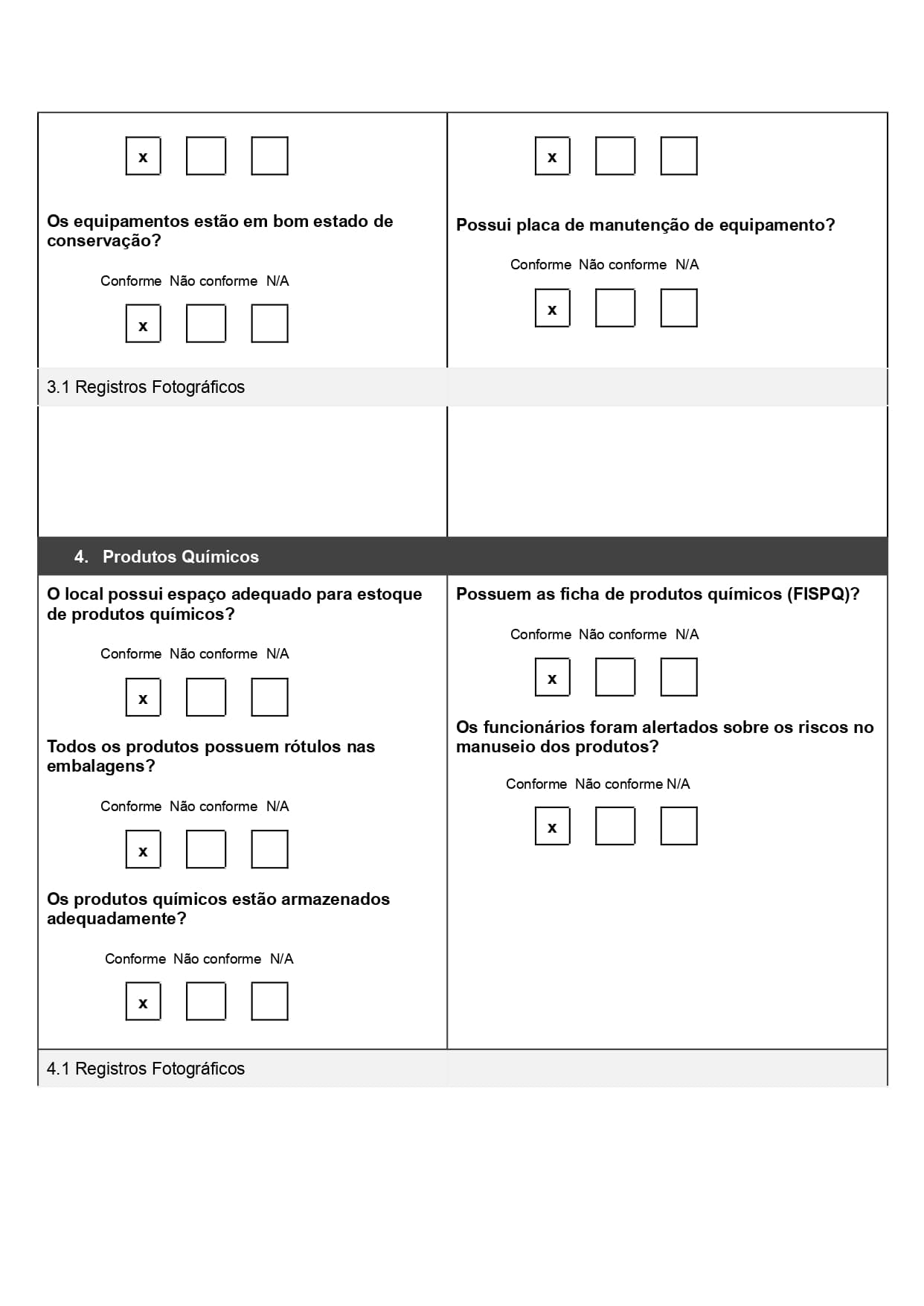 x

Os equipamentos estão em bom estado de conservação?

Conforme Não conforme N/A

x

x

Possui placa de manutenção de equipamento?

Conforme Não conforme N/A

x

3.1 Registros Fotográficos

4. Produtos Químicos

O local possui espaço adequado para estoque de produtos químicos?

Conforme Não conforme N/A

x

Todos os produtos possuem rótulos nas embalagens?

Conforme Não conforme N/A

x

Os produtos químicos estão armazenados adequadamente?

Conforme Não conforme N/A

x

Possuem as ficha de produtos químicos (FISPQ)?

Conforme Não conforme N/A

x

Os funcionários foram alertados sobre os riscos no manuseio dos produtos?

Conforme Não conforme N/A

x

4.1 Registros Fotográficos